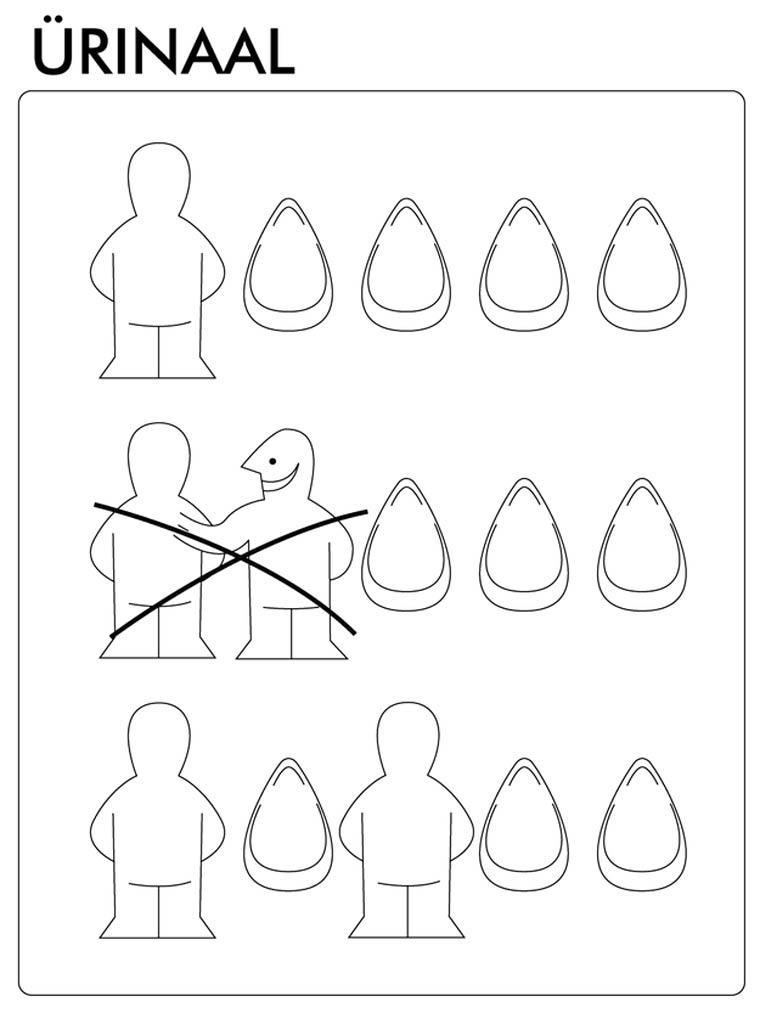 ÜRINAAL